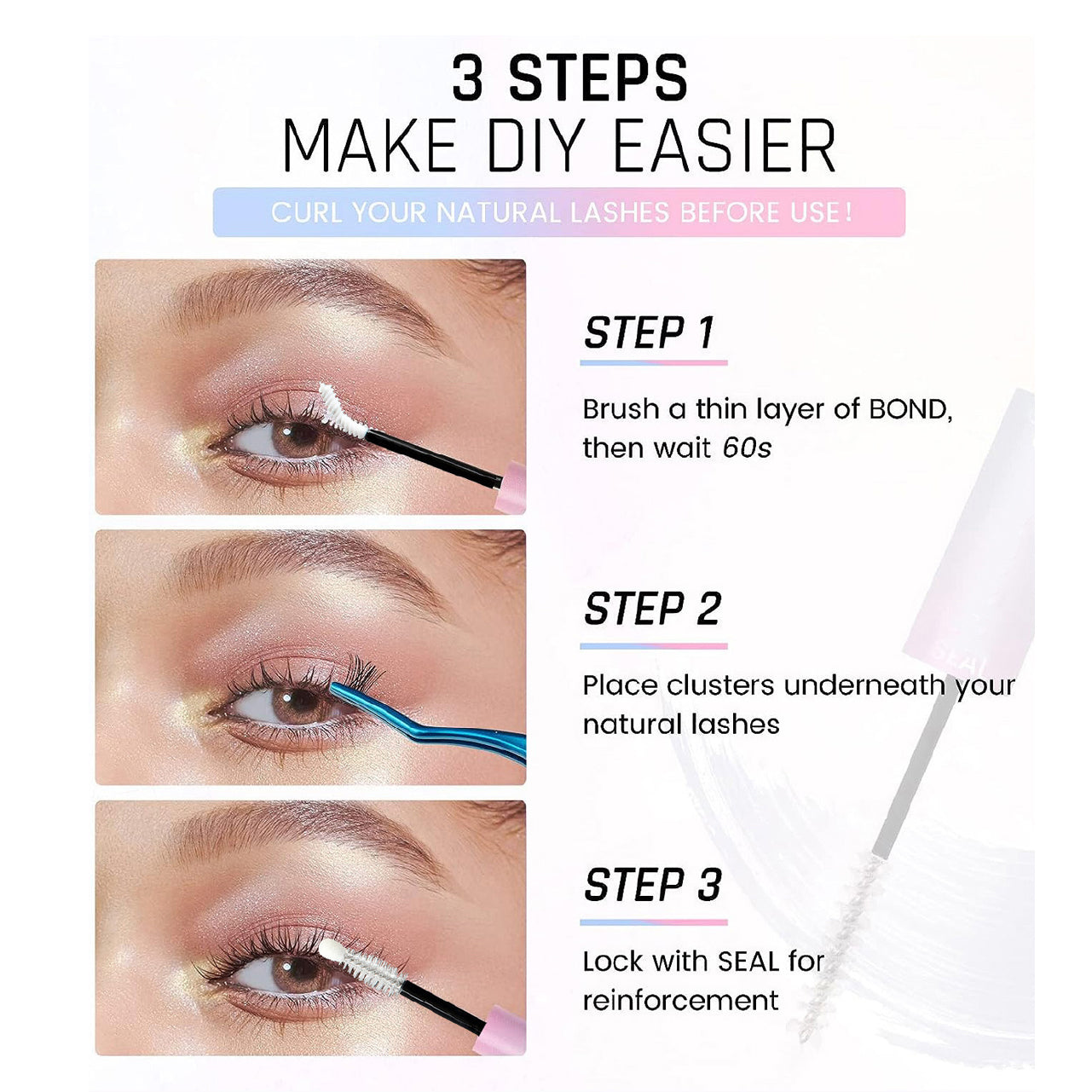 3 STEPS
MAKE DIY EASIER

CURL YOUR NATURAL LASHES BEFORE USE!

STEP 1

Brush a thin layer of BOND, then wait 60s

STEP 2

Place clusters underneath your natural lashes

STEP 3

Lock with SEAL for reinforcement

SEAL